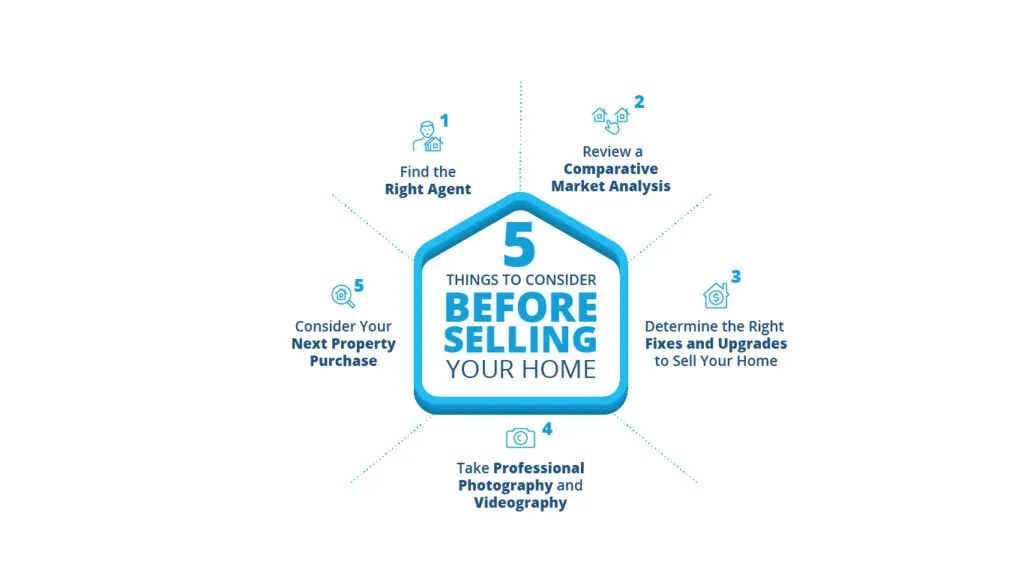 5
THINGS TO CONSIDER
BEFORE
SELLING
YOUR HOME

1
Find the Right Agent

2
Review a Comparative Market Analysis

3
Determine the Right Fixes and Upgrades to Sell Your Home

4
Take Professional Photography and Videography

5
Consider Your Next Property Purchase